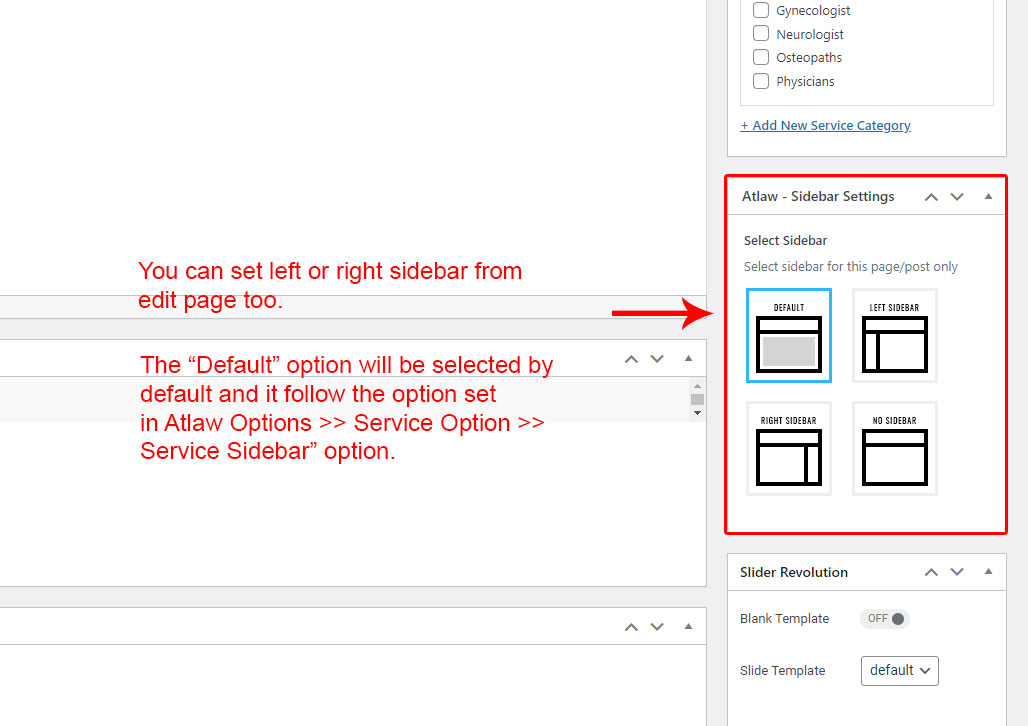 Gynecologist
Neurologist
Osteopaths
Physicians

+ Add New Service Category

Atlaw - Sidebar Settings

Select Sidebar

Select sidebar for this page/post only

DEFAULT

LEFT SIDEBAR

RIGHT SIDEBAR

NO SIDEBAR

You can set left or right sidebar from edit page too.

The “Default” option will be selected by default and it follow the option set in Atlaw Options >> Service Option >> Service Sidebar” option.

Slider Revolution

Blank Template OFF

Slide Template default