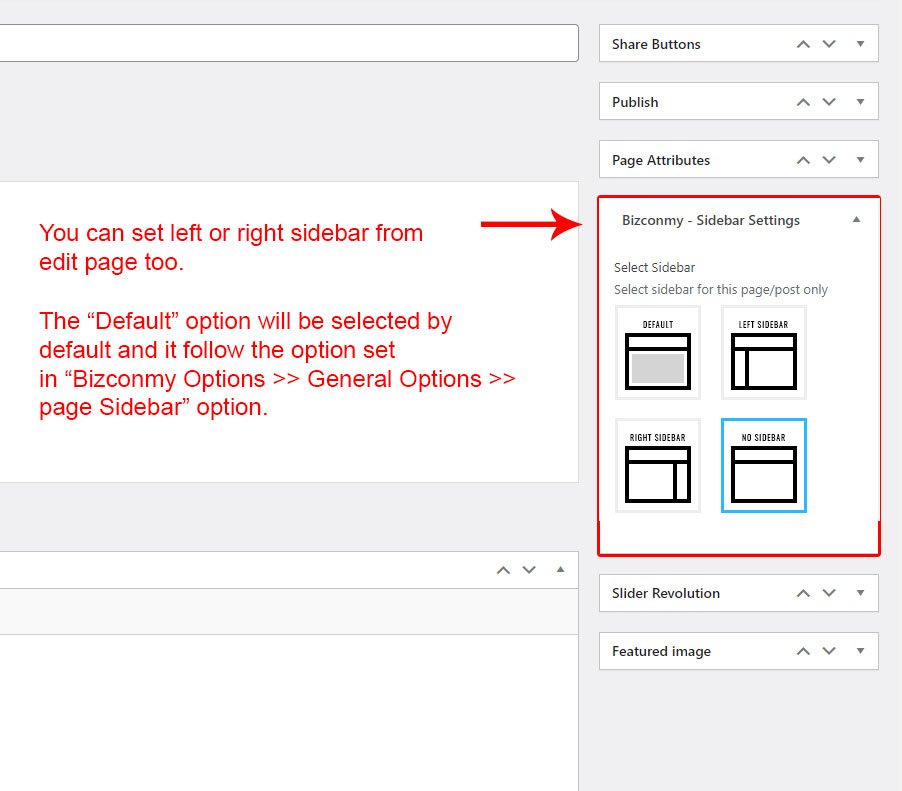 Share Buttons

Publish

Page Attributes

You can set left or right sidebar from edit page too.

The “Default” option will be selected by default and it follow the option set in “Bizconmy Options >> General Options >> page Sidebar” option.

Bizconmy - Sidebar Settings

Select Sidebar

Select sidebar for this page/post only

DEFAULT

LEFT SIDEBAR

RIGHT SIDEBAR

NO SIDEBAR

Slider Revolution

Featured image