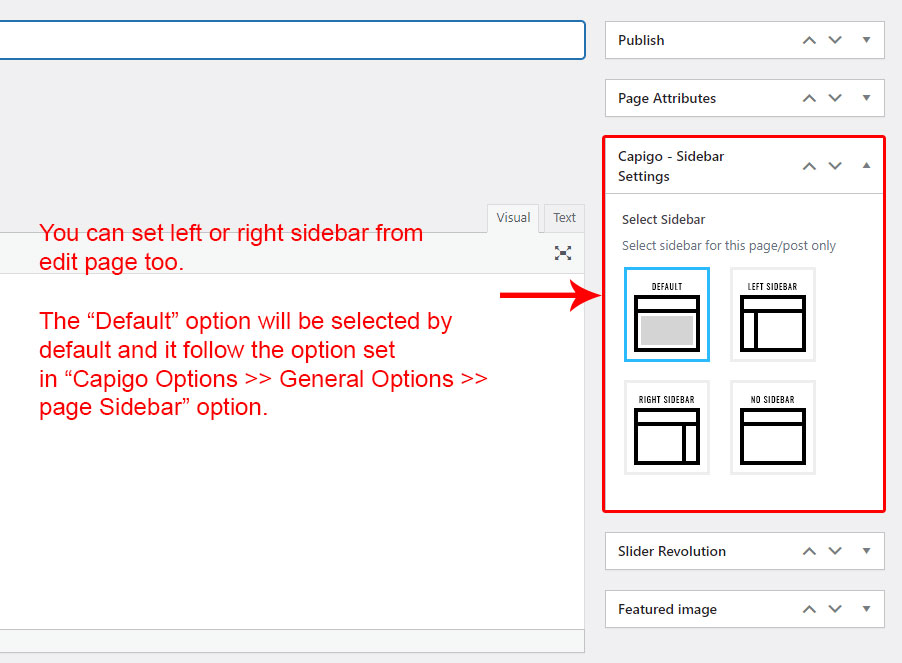 Visual

Text

You can set left or right sidebar from edit page too.

The “Default” option will be selected by default and it follow the option set in “Capigo Options >> General Options >> page Sidebar” option.

Publish

Page Attributes

Capigo - Sidebar Settings

Select Sidebar

Select sidebar for this page/post only

DEFAULT

LEFT SIDEBAR

RIGHT SIDEBAR

NO SIDEBAR

Slider Revolution

Featured image