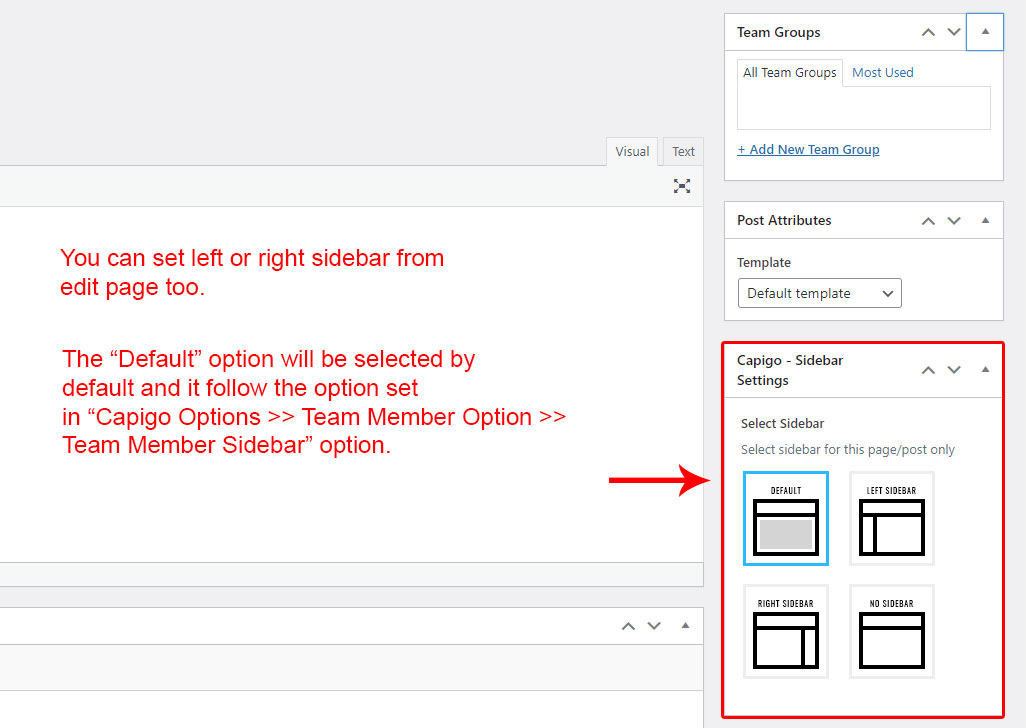 Visual
Text

You can set left or right sidebar from edit page too.

The “Default” option will be selected by default and it follow the option set in “Capigo Options >> Team Member Option >> Team Member Sidebar” option.

Team Groups
All Team Groups
Most Used
+ Add New Team Group

Post Attributes
Template
Default template

Capigo - Sidebar Settings
Select Sidebar
Select sidebar for this page/post only
DEFAULT
LEFT SIDEBAR
RIGHT SIDEBAR
NO SIDEBAR