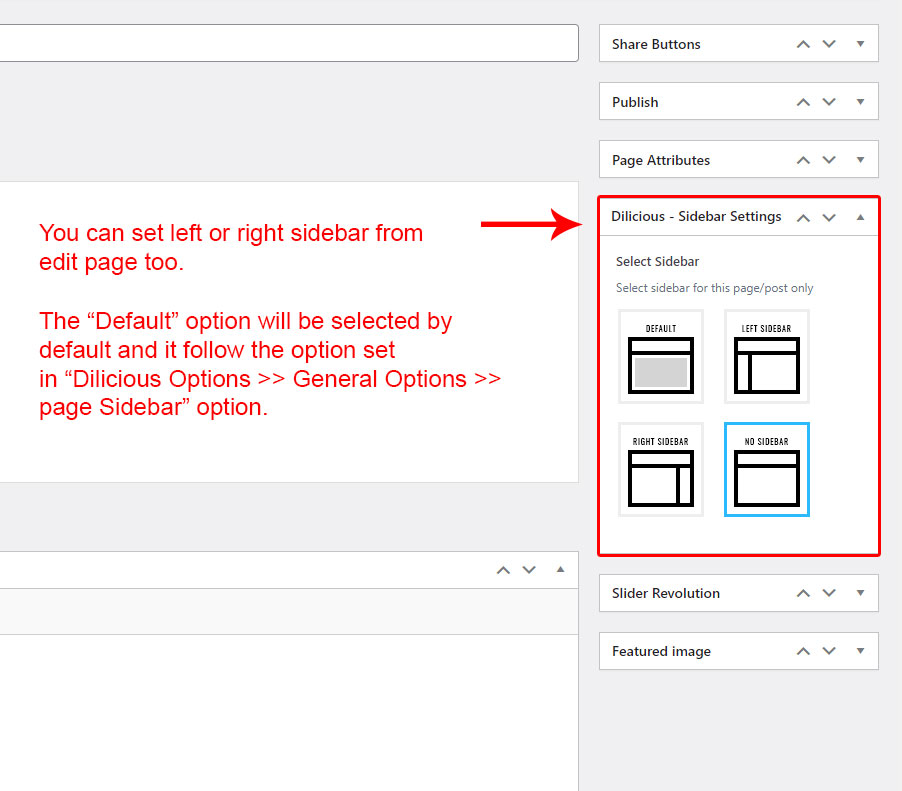 Share Buttons

Publish

Page Attributes

You can set left or right sidebar from edit page too.

The “Default” option will be selected by default and it follow the option set in “Dilicious Options >> General Options >> page Sidebar” option.

Dilicious - Sidebar Settings

Select Sidebar

Select sidebar for this page/post only

DEFAULT

LEFT SIDEBAR

RIGHT SIDEBAR

NO SIDEBAR

Slider Revolution

Featured image