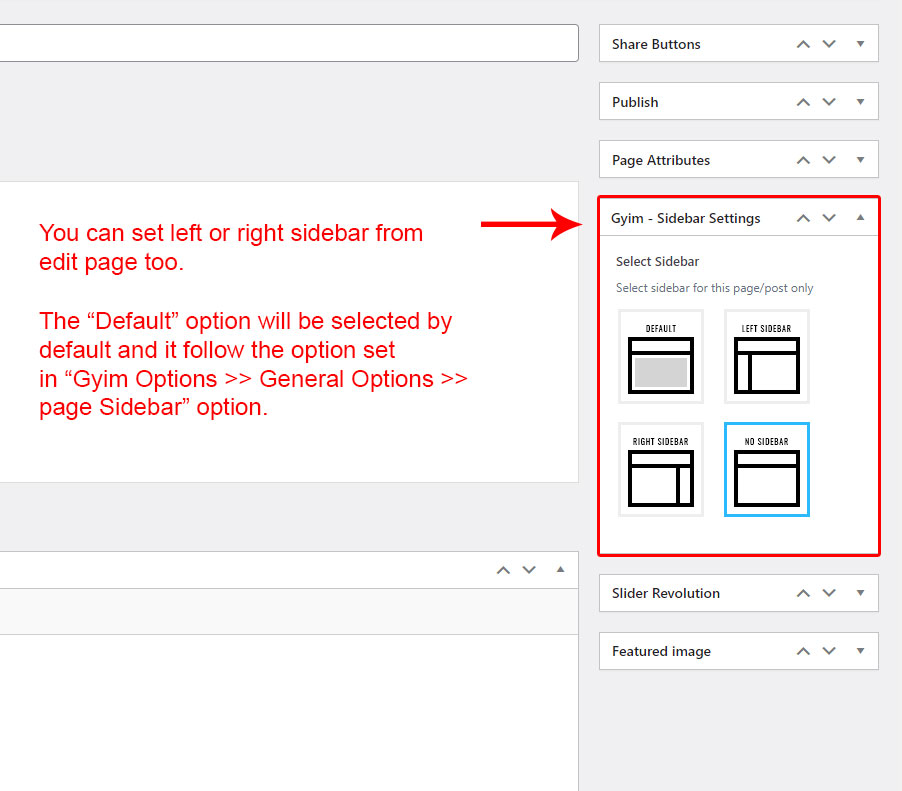 You can set left or right sidebar from edit page too.

The “Default” option will be selected by default and it follow the option set in “Gyim Options >> General Options >> page Sidebar” option.

Share Buttons

Publish

Page Attributes

Gyim - Sidebar Settings

Select Sidebar

Select sidebar for this page/post only

DEFAULT

LEFT SIDEBAR

RIGHT SIDEBAR

NO SIDEBAR

Slider Revolution

Featured image