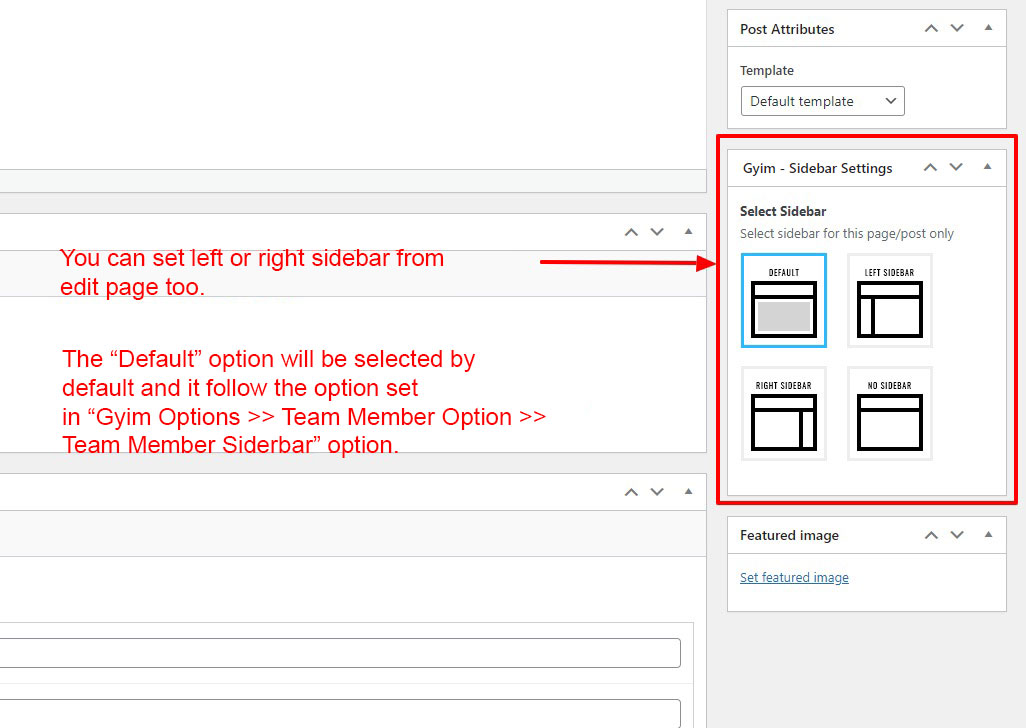 You can set left or right sidebar from edit page too.

The “Default” option will be selected by default and it follow the option set in “Gyim Options >> Team Member Option >> Team Member Siderbar” option.

Post Attributes

Template

Default template

Gyim - Sidebar Settings

Select Sidebar

Select sidebar for this page/post only

DEFAULT

LEFT SIDEBAR

RIGHT SIDEBAR

NO SIDEBAR

Featured image

Set featured image