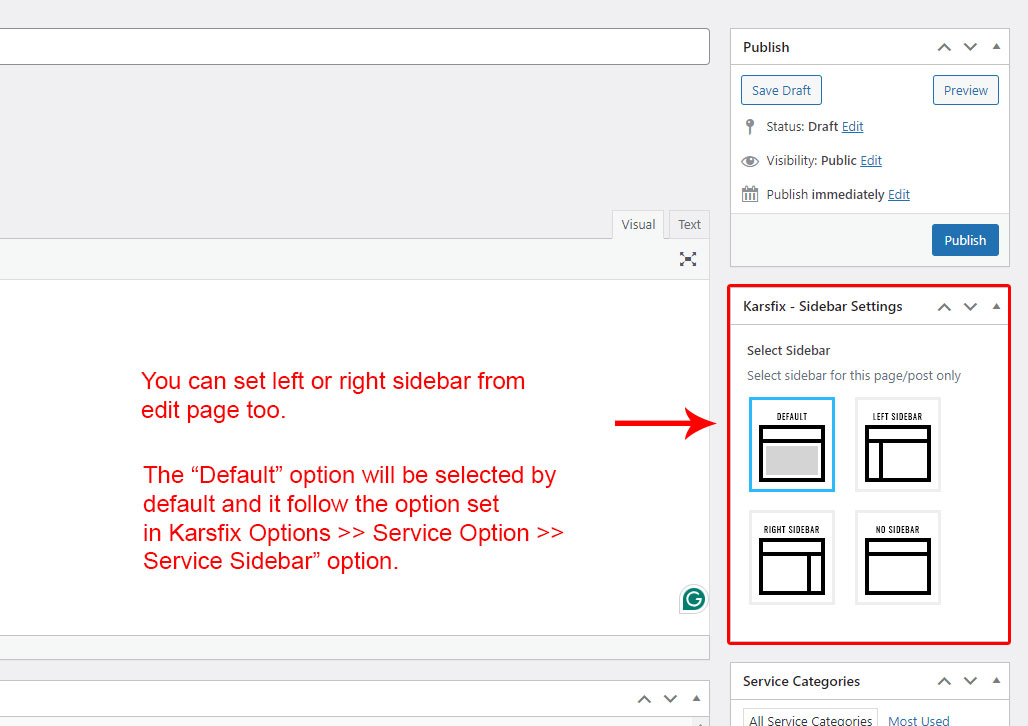 Visual
Text

You can set left or right sidebar from edit page too.

The “Default” option will be selected by default and it follow the option set in Karsfix Options >> Service Option >> Service Sidebar” option.

Publish
Save Draft
Preview
Status: Draft Edit
Visibility: Public Edit
Publish immediately Edit
Publish

Karsfix - Sidebar Settings
Select Sidebar
Select sidebar for this page/post only
DEFAULT
LEFT SIDEBAR
RIGHT SIDEBAR
NO SIDEBAR

Service Categories
All Service Categories
Most Used