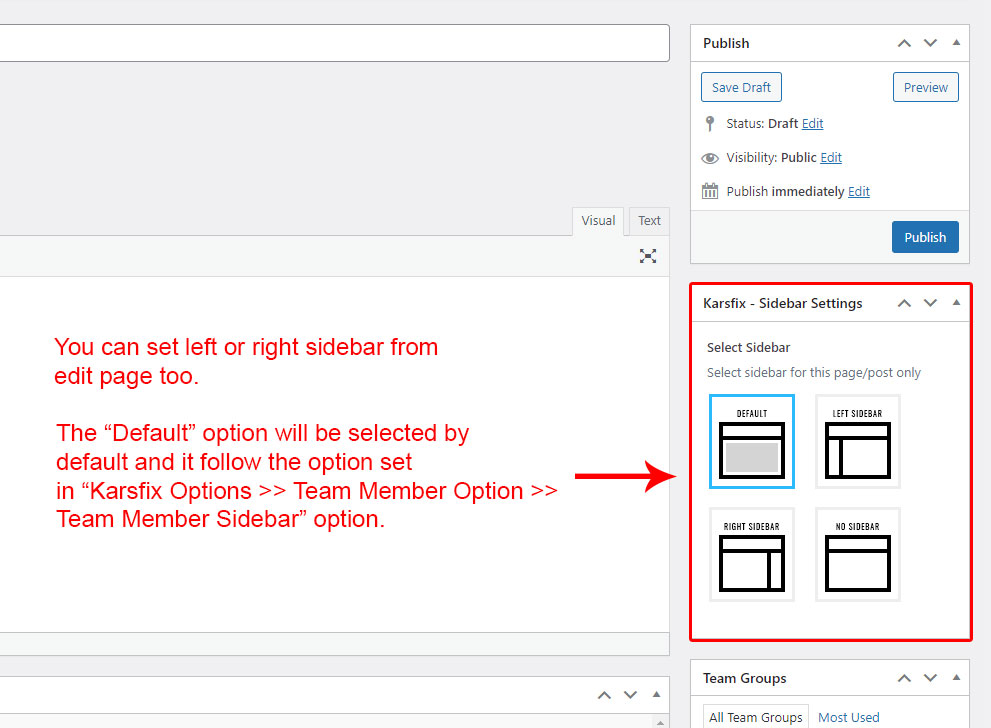 Visual Text

You can set left or right sidebar from edit page too.

The “Default” option will be selected by default and it follow the option set in “Karsfix Options >> Team Member Option >> Team Member Sidebar” option.

Publish

Save Draft

Preview

Status: Draft Edit

Visibility: Public Edit

Publish immediately Edit

Publish

Karsfix - Sidebar Settings

Select Sidebar

Select sidebar for this page/post only

DEFAULT

LEFT SIDEBAR

RIGHT SIDEBAR

NO SIDEBAR

Team Groups

All Team Groups Most Used