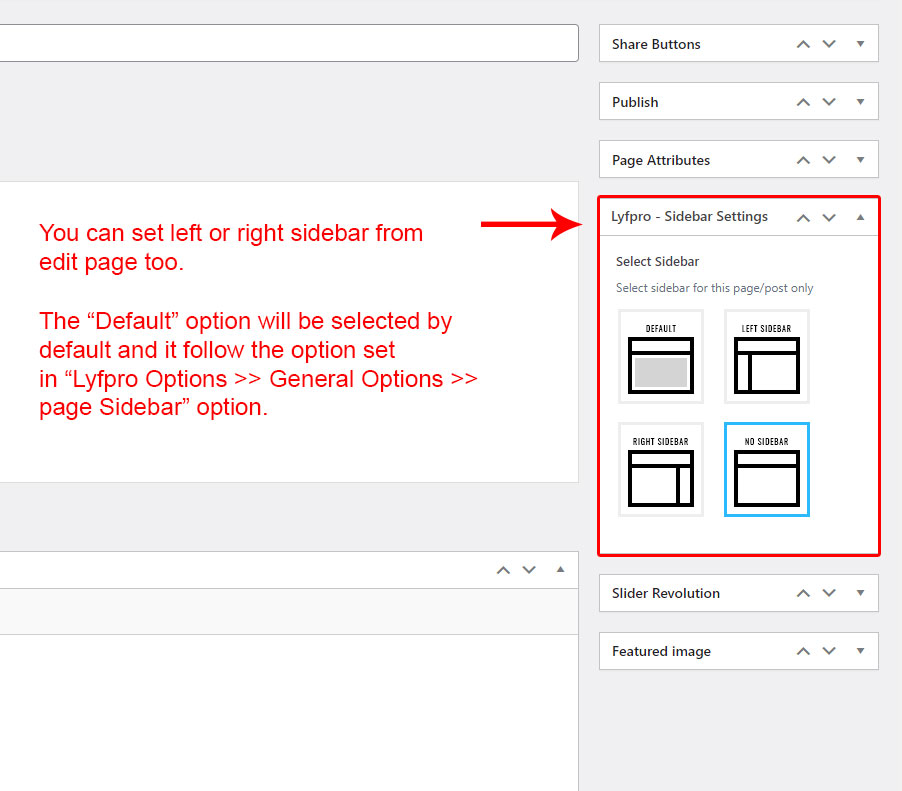 Share Buttons

Publish

Page Attributes

You can set left or right sidebar from edit page too.

The “Default” option will be selected by default and it follow the option set in “Lyfpro Options >> General Options >> page Sidebar” option.

Lyfpro - Sidebar Settings

Select Sidebar

Select sidebar for this page/post only

DEFAULT

LEFT SIDEBAR

RIGHT SIDEBAR

NO SIDEBAR

Slider Revolution

Featured image