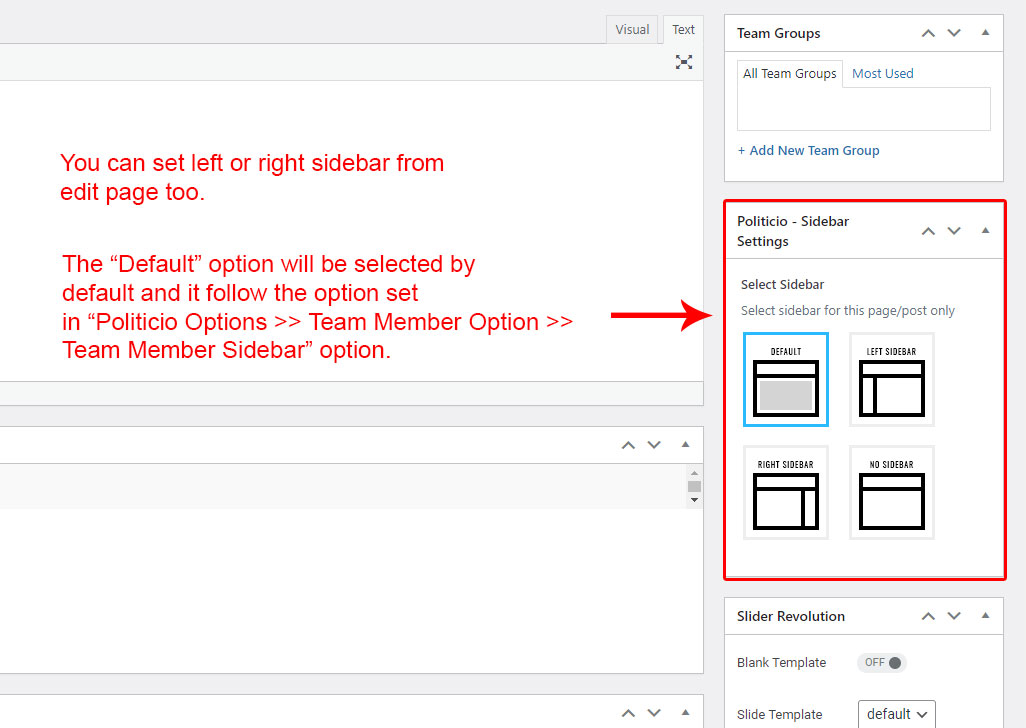 Visual Text

You can set left or right sidebar from edit page too.

The “Default” option will be selected by default and it follow the option set in “Politicio Options >> Team Member Option >> Team Member Sidebar” option.

Team Groups

All Team Groups Most Used

+ Add New Team Group

Politicio - Sidebar Settings

Select Sidebar

Select sidebar for this page/post only

DEFAULT

LEFT SIDEBAR

RIGHT SIDEBAR

NO SIDEBAR

Slider Revolution

Blank Template OFF

Slide Template default