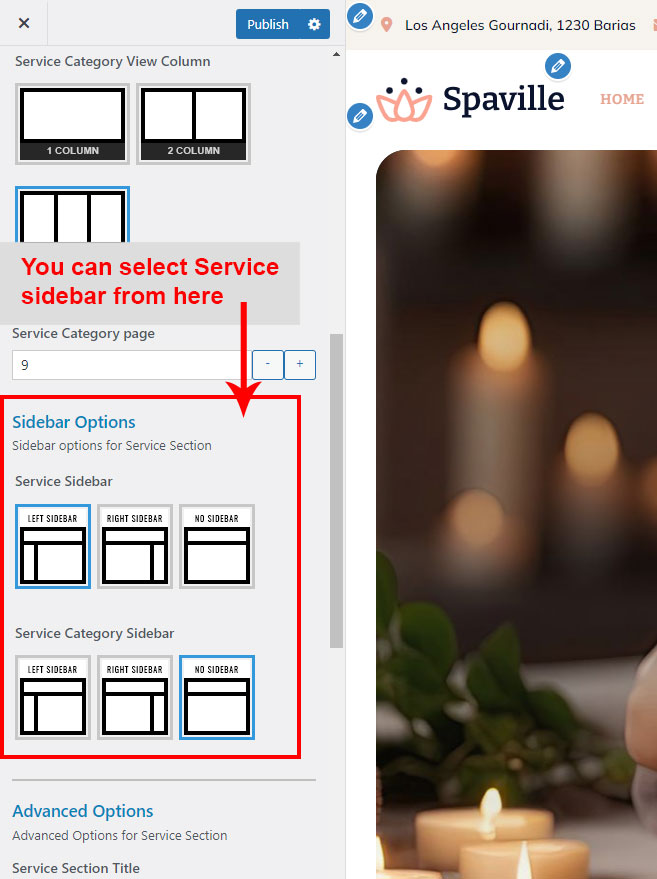 ×

Publish

Service Category View Column

1 COLUMN

2 COLUMN

You can select Service sidebar from here

Service Category page

9

-

+

Sidebar Options

Sidebar options for Service Section

Service Sidebar

LEFT SIDEBAR

RIGHT SIDEBAR

NO SIDEBAR

Service Category Sidebar

LEFT SIDEBAR

RIGHT SIDEBAR

NO SIDEBAR

Advanced Options

Advanced Options for Service Section

Service Section Title

Los Angeles Gournadi, 1230 Barias

Spaville

HOME