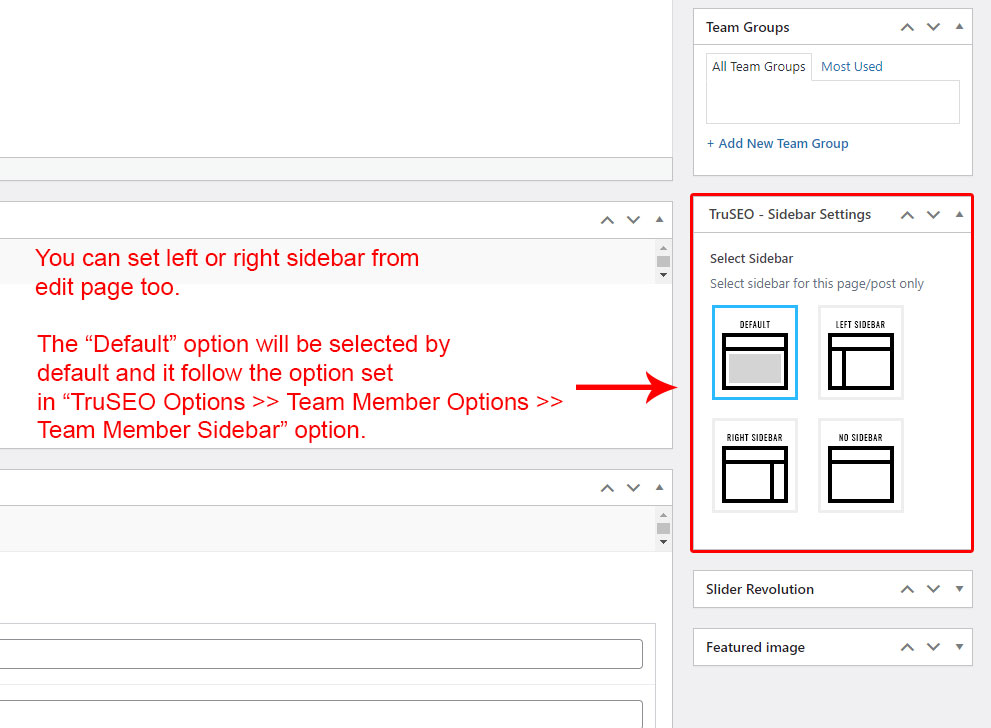 Team Groups

All Team Groups
Most Used

+ Add New Team Group

You can set left or right sidebar from edit page too.

The “Default” option will be selected by default and it follow the option set in “TruSEO Options >> Team Member Options >> Team Member Sidebar” option.

TruSEO - Sidebar Settings

Select Sidebar

Select sidebar for this page/post only

DEFAULT
LEFT SIDEBAR
RIGHT SIDEBAR
NO SIDEBAR

Slider Revolution

Featured image