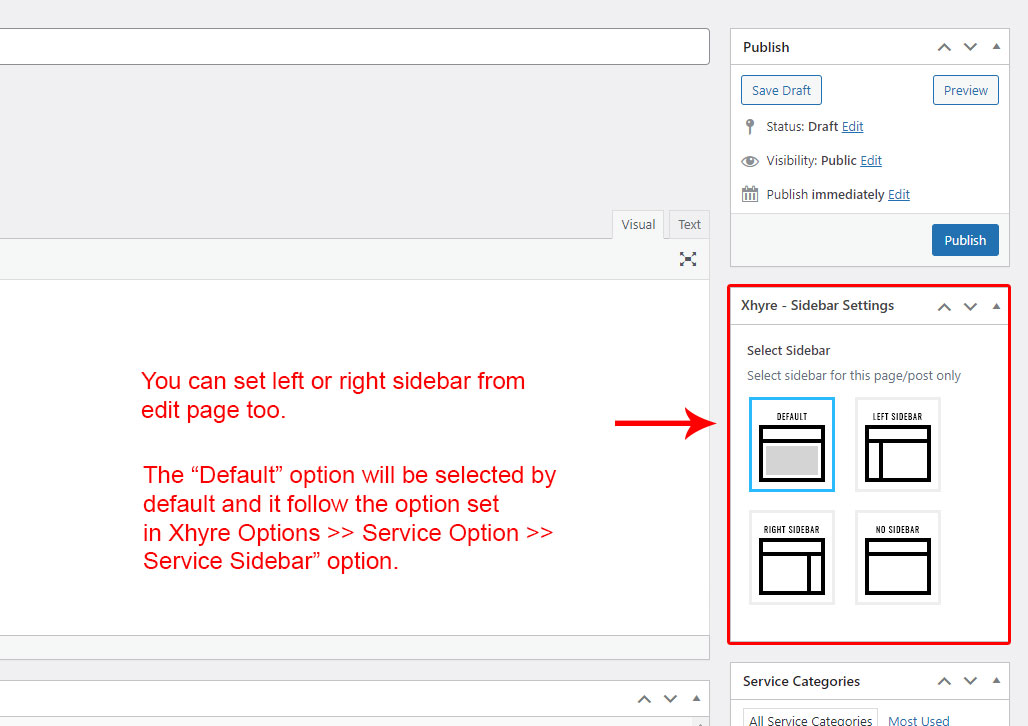 Visual
Text

You can set left or right sidebar from edit page too.

The “Default” option will be selected by default and it follow the option set in Xhyre Options >> Service Option >> Service Sidebar” option.

Publish

Save Draft
Preview

Status: Draft Edit

Visibility: Public Edit

Publish immediately Edit

Publish

Xhyre - Sidebar Settings

Select Sidebar

Select sidebar for this page/post only

DEFAULT
LEFT SIDEBAR
RIGHT SIDEBAR
NO SIDEBAR

Service Categories

All Service Categories
Most Used