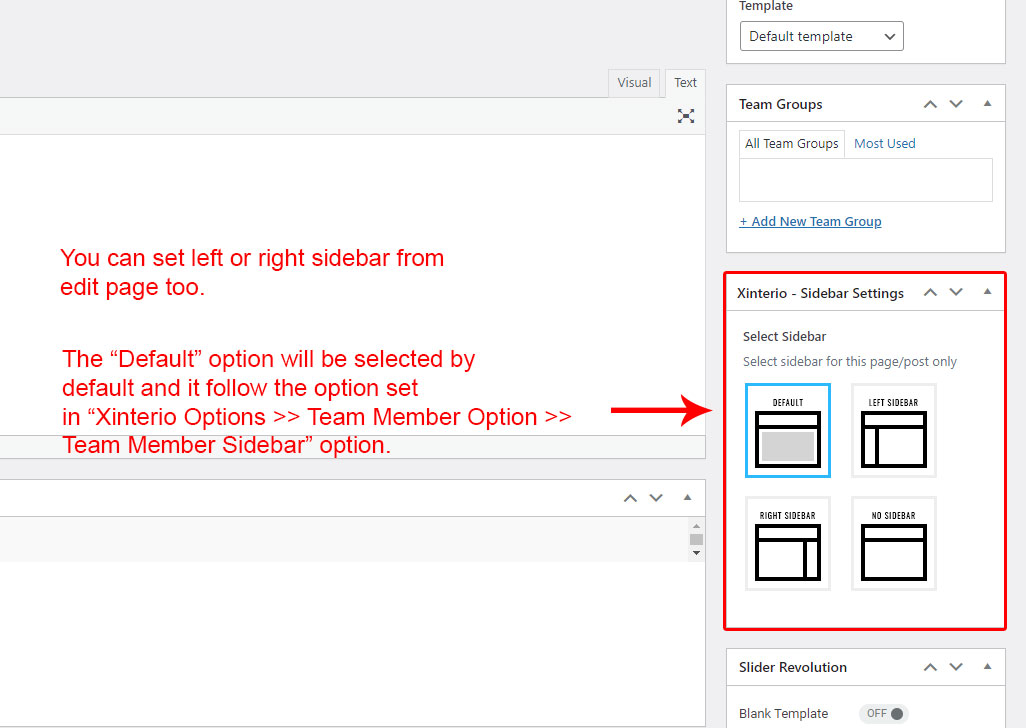 Template

Default template

Visual Text

Team Groups

All Team Groups Most Used

+ Add New Team Group

You can set left or right sidebar from edit page too.

The “Default” option will be selected by default and it follow the option set in “Xinterio Options >> Team Member Option >> Team Member Sidebar” option.

Xinterio - Sidebar Settings

Select Sidebar

Select sidebar for this page/post only

DEFAULT

LEFT SIDEBAR

RIGHT SIDEBAR

NO SIDEBAR

Slider Revolution

Blank Template OFF