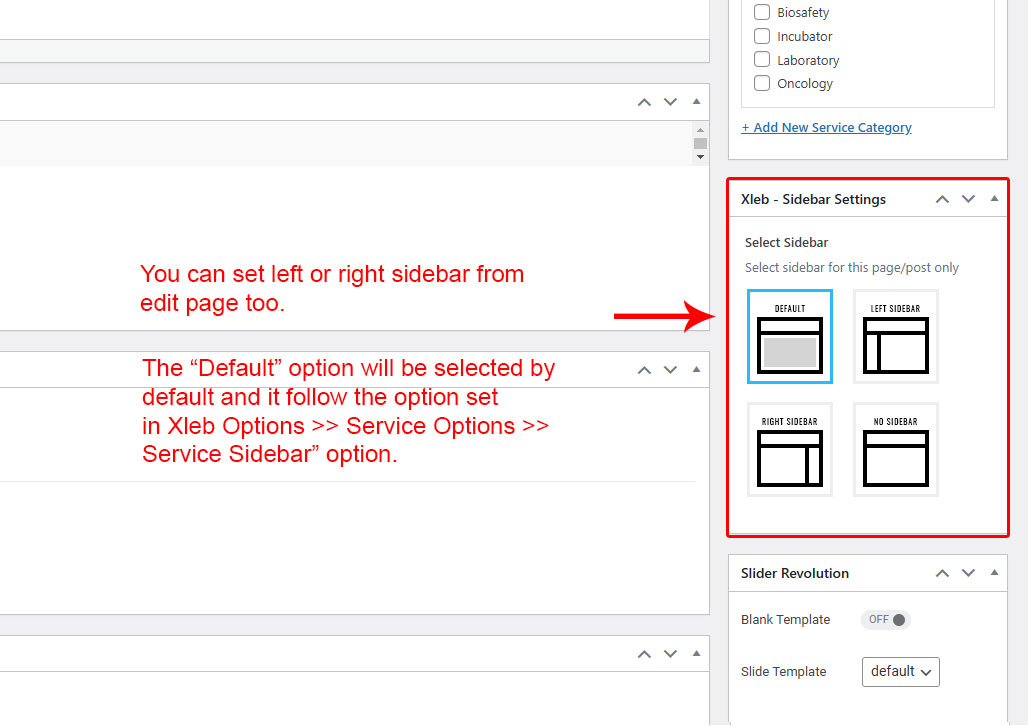 Biosafety
Incubator
Laboratory
Oncology

+ Add New Service Category

You can set left or right sidebar from edit page too.

The “Default” option will be selected by default and it follow the option set in Xleb Options >> Service Options >> Service Sidebar” option.

Xleb - Sidebar Settings

Select Sidebar

Select sidebar for this page/post only

DEFAULT
LEFT SIDEBAR
RIGHT SIDEBAR
NO SIDEBAR

Slider Revolution

Blank Template OFF

Slide Template default