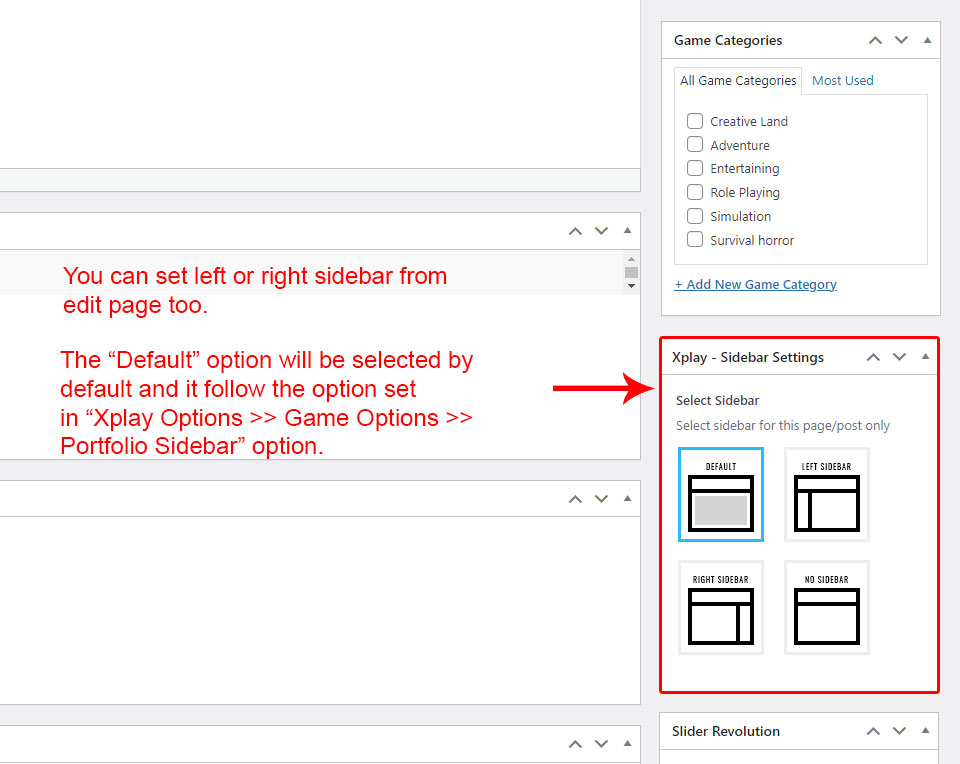 You can set left or right sidebar from edit page too.

The “Default” option will be selected by default and it follow the option set in “Xplay Options >> Game Options >> Portfolio Sidebar” option.

Game Categories

All Game Categories
Most Used

Creative Land
Adventure
Entertaining
Role Playing
Simulation
Survival horror

+ Add New Game Category

Xplay - Sidebar Settings

Select Sidebar
Select sidebar for this page/post only

DEFAULT
LEFT SIDEBAR
RIGHT SIDEBAR
NO SIDEBAR

Slider Revolution