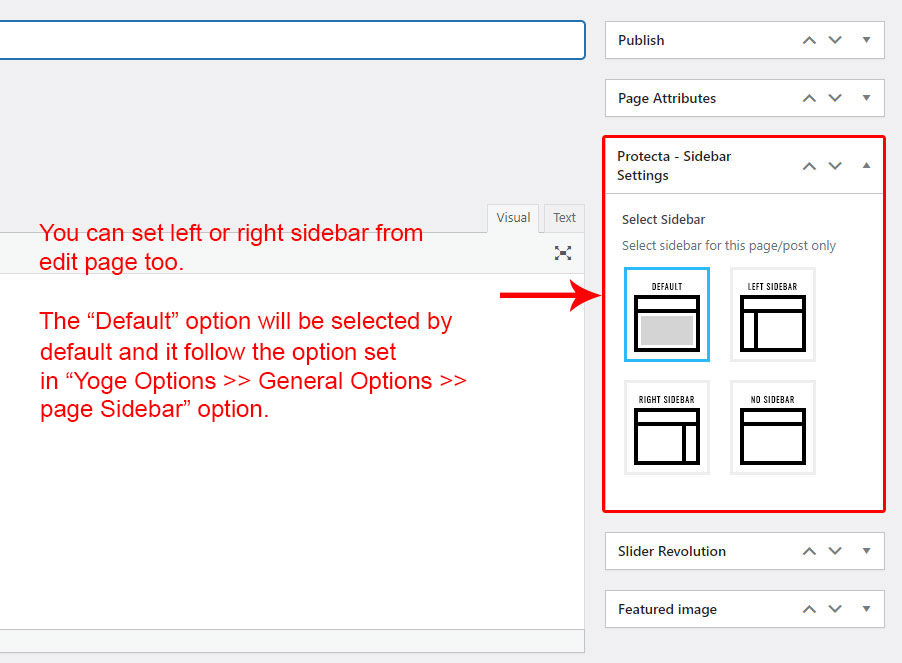 Visual
Text

You can set left or right sidebar from edit page too.

The “Default” option will be selected by default and it follow the option set in “Yoge Options >> General Options >> page Sidebar” option.

Publish

Page Attributes

Protecta - Sidebar Settings

Select Sidebar

Select sidebar for this page/post only

DEFAULT

LEFT SIDEBAR

RIGHT SIDEBAR

NO SIDEBAR

Slider Revolution

Featured image